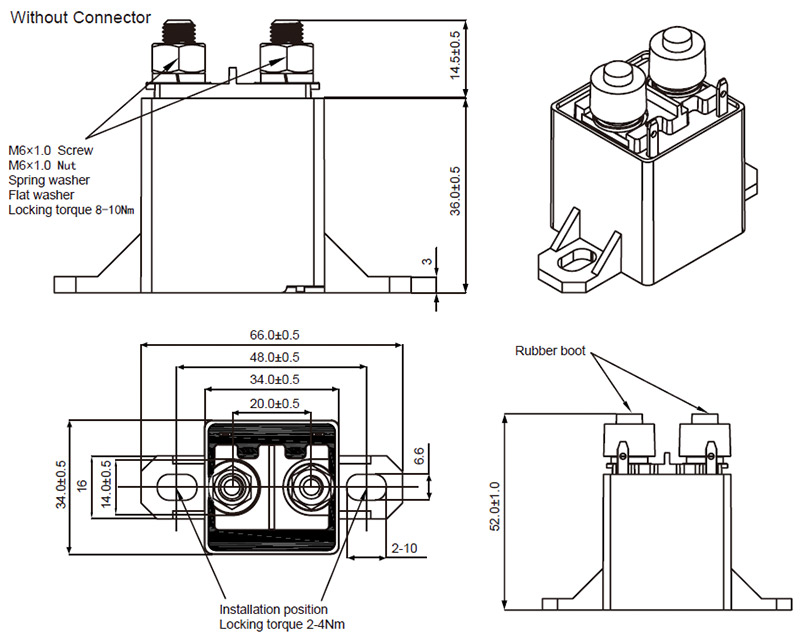 Without Connector

M6×1.0 Screw
M6×1.0 Nut
Spring washer
Flat washer
Locking torque 8-10Nm

14.5±0.5

36.0±0.5

3

66.0±0.5

48.0±0.5

34.0±0.5

20.0±0.5

34.0±0.5

16

14.0±0.5

6.6

2-10

Installation position
Locking torque 2-4Nm

Rubber boot

52.0±1.0